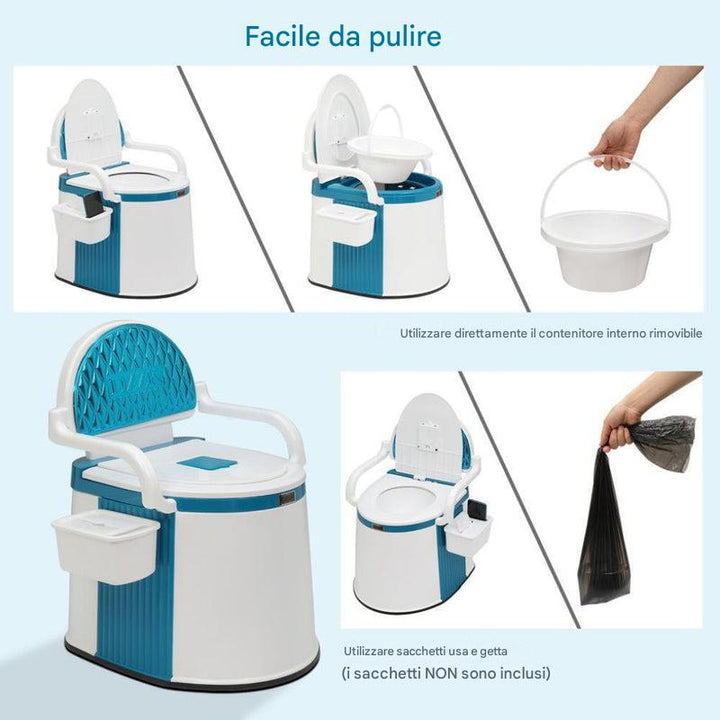 Facile da pulire

Utilizzare direttamente il contenitore interno rimovibile

Utilizzare sacchetti usa e getta

(i sacchetti NON sono inclusi)