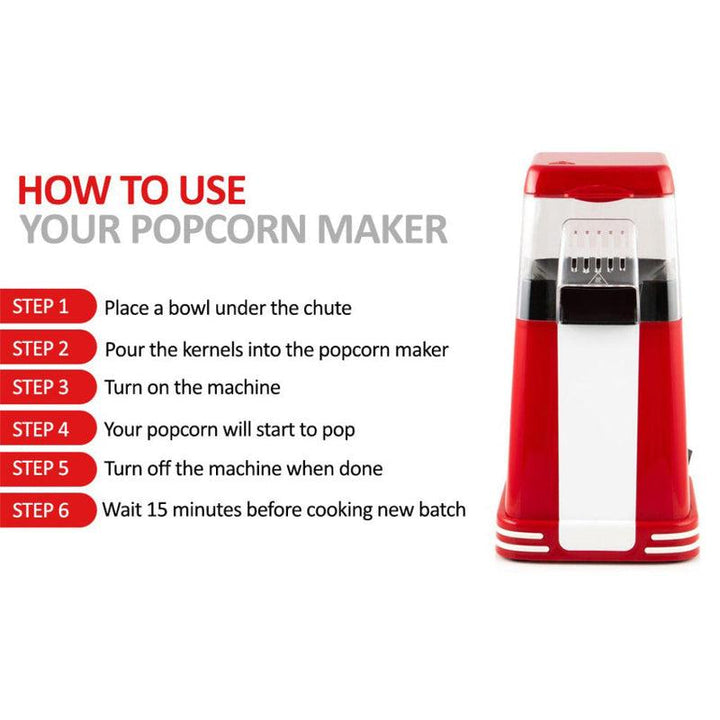 HOW TO USE
YOUR POPCORN MAKER

STEP 1 Place a bowl under the chute

STEP 2 Pour the kernels into the popcorn maker

STEP 3 Turn on the machine

STEP 4 Your popcorn will start to pop

STEP 5 Turn off the machine when done

STEP 6 Wait 15 minutes before cooking new batch