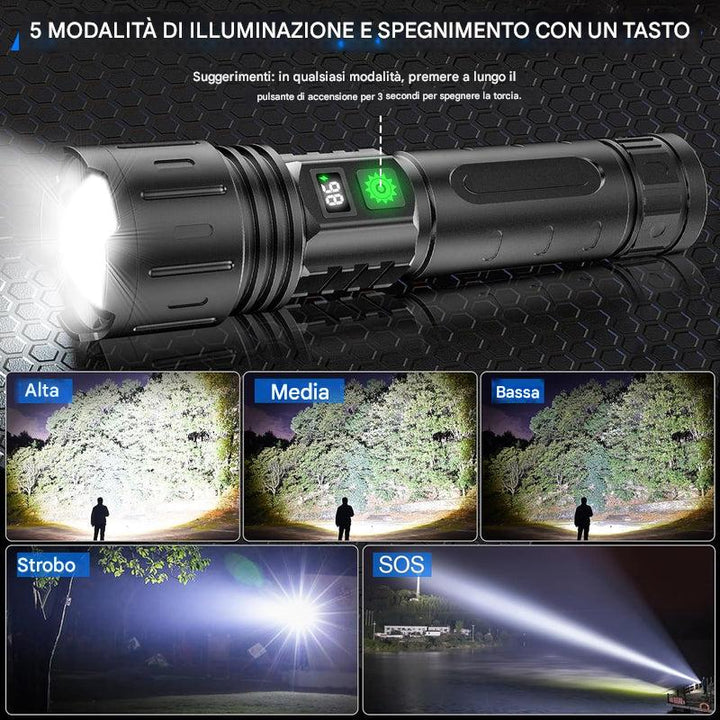 5 MODALITÀ DI ILLUMINAZIONE E SPEGNIMENTO CON UN TASTO

Suggerimenti: in qualsiasi modalità, premere a lungo il pulsante di accensione per 3 secondi per spegnere la torcia.

98

Alta

Media

Bassa

Strobo

SOS