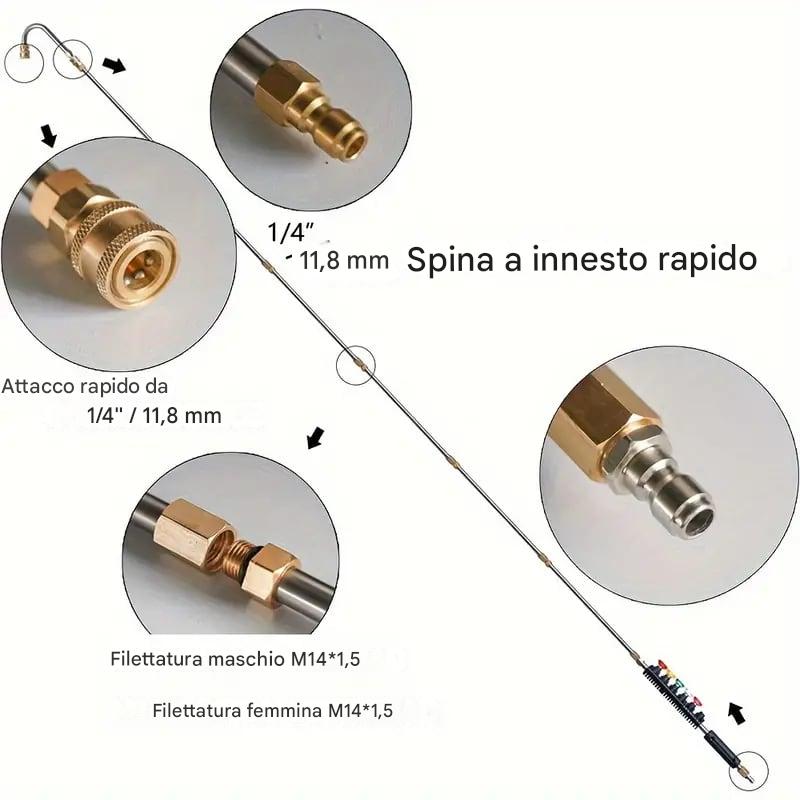 1/4"
11,8 mm
Spina a innesto rapido

Attacco rapido da
1/4" / 11,8 mm

Filettatura maschio M14*1,5

Filettatura femmina M14*1,5