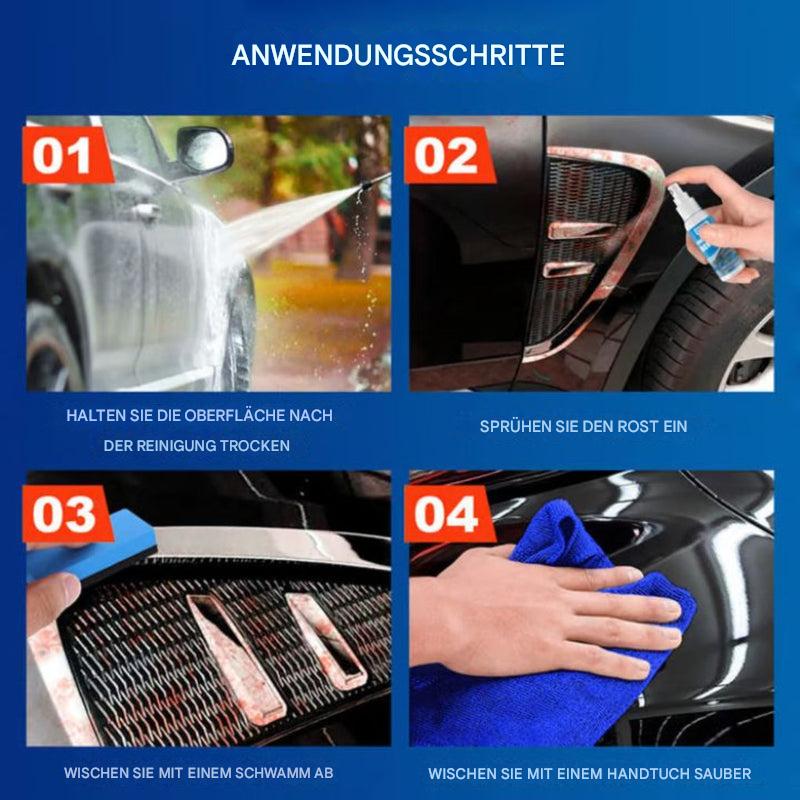 ANWENDUNGSSCHRITTE

01

HALTEN SIE DIE OBERFLÄCHE NACH DER REINIGUNG TROCKEN

02

SPRÜHEN SIE DEN ROST EIN

03

WISCHEN SIE MIT EINEM SCHWAMM AB

04

WISCHEN SIE MIT EINEM HANDTUCH SAUBER