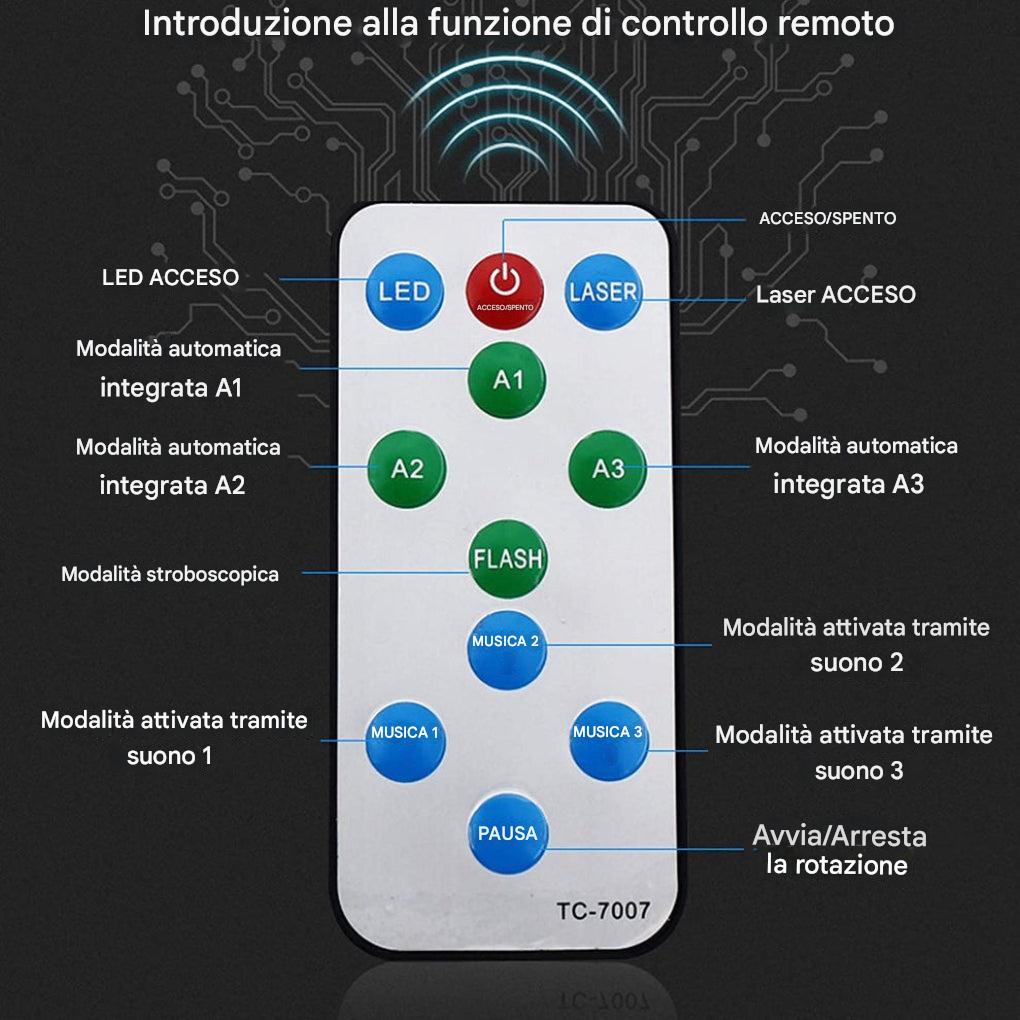 Introduzione alla funzione di controllo remoto

ACCESO/SPENTO

LED ACCESO

LED

ACCESO/SPENTO

LASER

Laser ACCESO

Modalità automatica integrata A1

A1

Modalità automatica integrata A2

A2

A3

Modalità automatica integrata A3

FLASH

Modalità stroboscopica

MUSICA 2

Modalità attivata tramite suono 2

Modalità attivata tramite suono 1

MUSICA 1

MUSICA 3

Modalità attivata tramite suono 3

PAUSA

Avvia/Arresta la rotazione

TC-7007